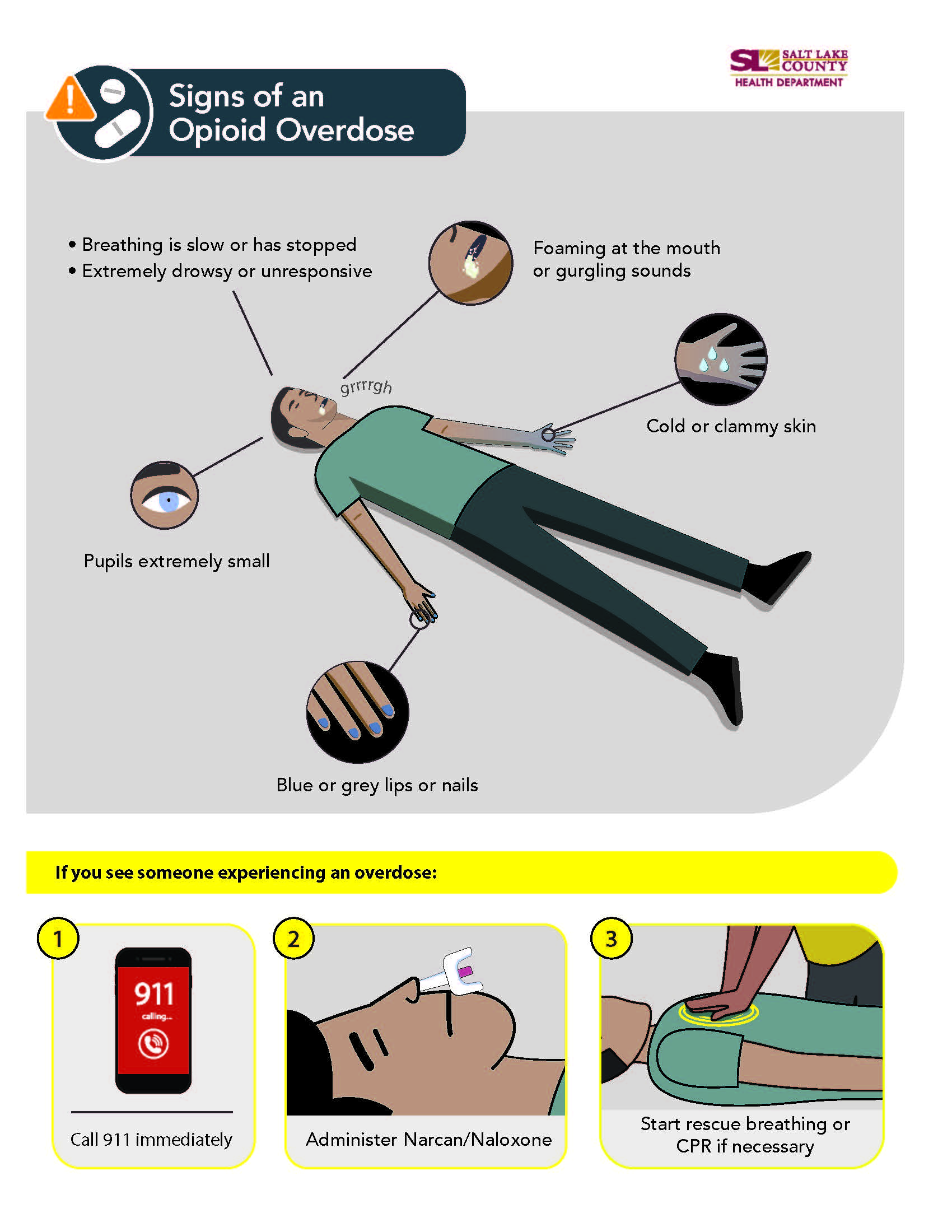 SL SALT LAKE COUNTY HEALTH DEPARTMENT

Signs of an Opioid Overdose

• Breathing is slow or has stopped
• Extremely drowsy or unresponsive

Foaming at the mouth or gurgling sounds

grrrrgh

Cold or clammy skin

Pupils extremely small

Blue or grey lips or nails

If you see someone experiencing an overdose:

1

911
calling...

Call 911 immediately

2

Administer Narcan/Naloxone

3

Start rescue breathing or CPR if necessary