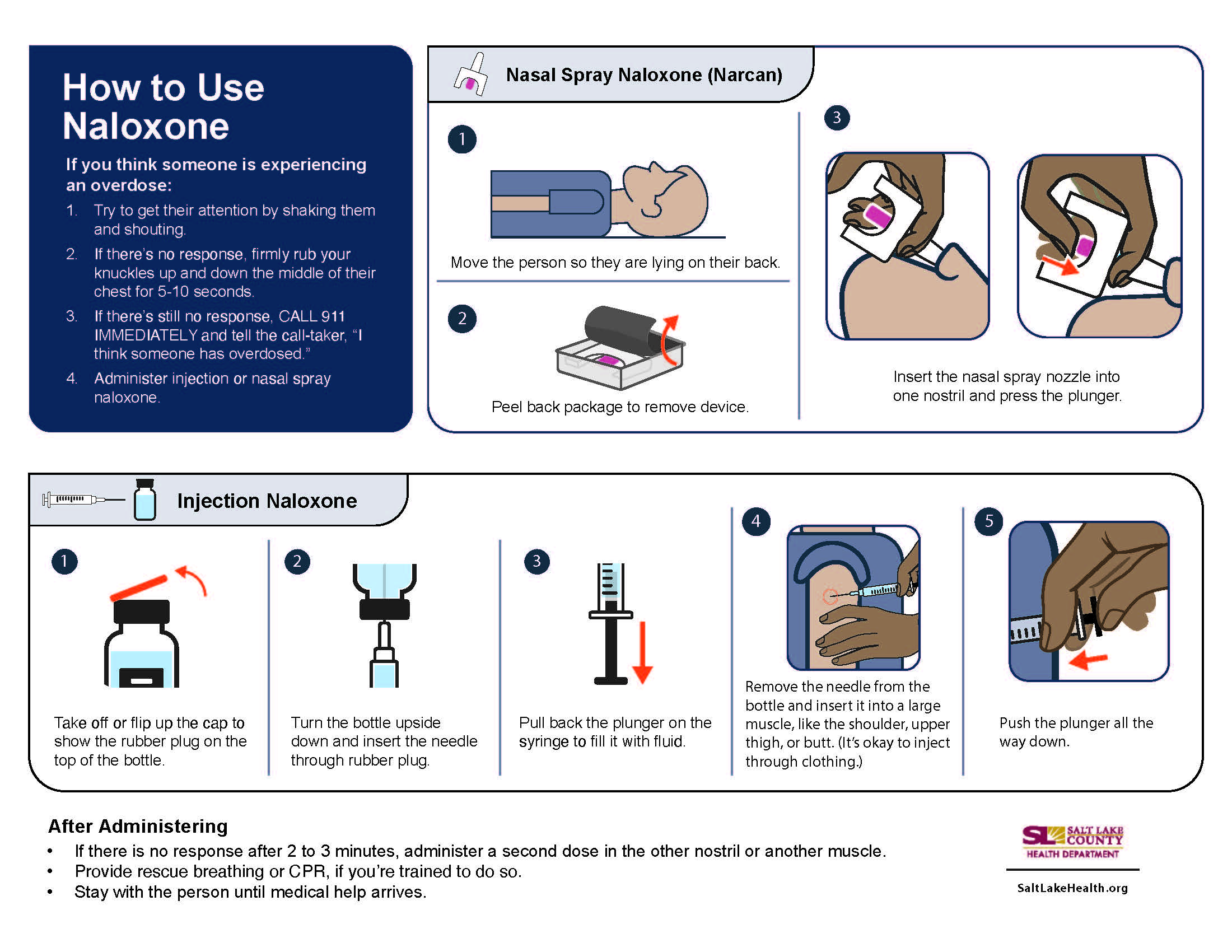 How to Use Naloxone

If you think someone is experiencing an overdose:

1. Try to get their attention by shaking them and shouting.
2. If there's no response, firmly rub your knuckles up and down the middle of their chest for 5-10 seconds.
3. If there's still no response, CALL 911 IMMEDIATELY and tell the call-taker, "I think someone has overdosed."
4. Administer injection or nasal spray naloxone.

Nasal Spray Naloxone (Narcan)

1
Move the person so they are lying on their back.

2
Peel back package to remove device.

3
Insert the nasal spray nozzle into one nostril and press the plunger.

Injection Naloxone

1
Take off or flip up the cap to show the rubber plug on the top of the bottle.

2
Turn the bottle upside down and insert the needle through rubber plug.

3
Pull back the plunger on the syringe to fill it with fluid.

4
Remove the needle from the bottle and insert it into a large muscle, like the shoulder, upper thigh, or butt. (It's okay to inject through clothing.)

5
Push the plunger all the way down.

After Administering
• If there is no response after 2 to 3 minutes, administer a second dose in the other nostril or another muscle.
• Provide rescue breathing or CPR, if you're trained to do so.
• Stay with the person until medical help arrives.

SL SALT LAKE COUNTY HEALTH DEPARTMENT
SaltLakeHealth.org